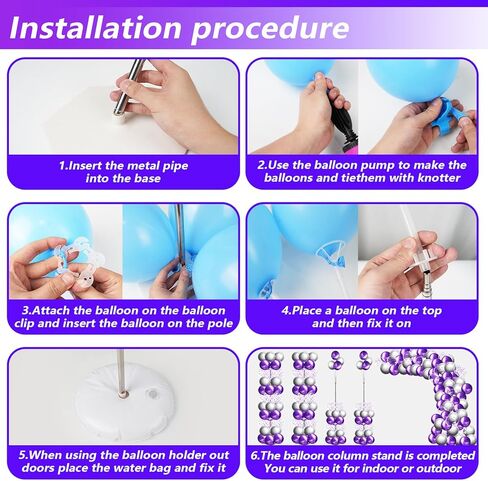 Installation procedure

1.Insert the metal pipe into the base

2.Use the balloon pump to make the balloons and tiethem with knotter

3.Attach the balloon on the balloon clip and insert the balloon on the pole

4.Place a balloon on the top and then fix it on

5.When using the balloon holder out doors place the water bag and fix it

6.The balloon column stand is completed You can use it for indoor or outdoor