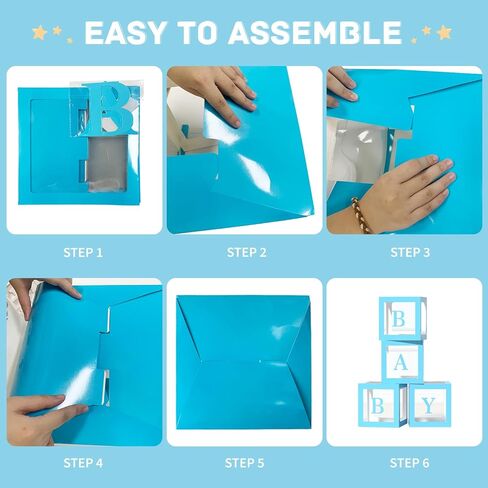 EASY TO ASSEMBLE

B

STEP 1

STEP 2

STEP 3

STEP 4

STEP 5

B
A
B Y

STEP 6