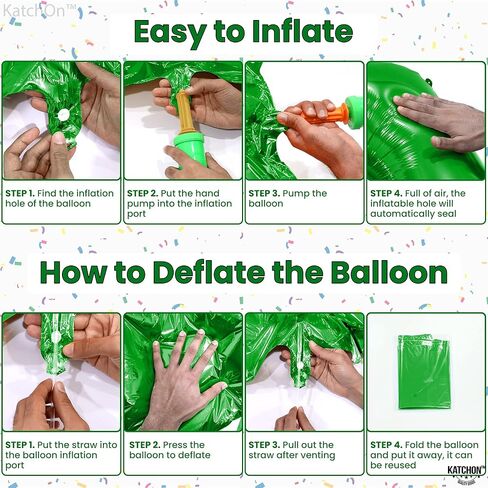 KatchOn™

Easy to Inflate

STEP 1. Find the inflation hole of the balloon

STEP 2. Put the hand pump into the inflation port

STEP 3. Pump the balloon

STEP 4. Full of air, the inflatable hole will automatically seal

How to Deflate the Balloon

STEP 1. Put the straw into the balloon inflation port

STEP 2. Press the balloon to deflate

STEP 3. Pull out the straw after venting

STEP 4. Fold the balloon and put it away, it can be reused

KATCHON™