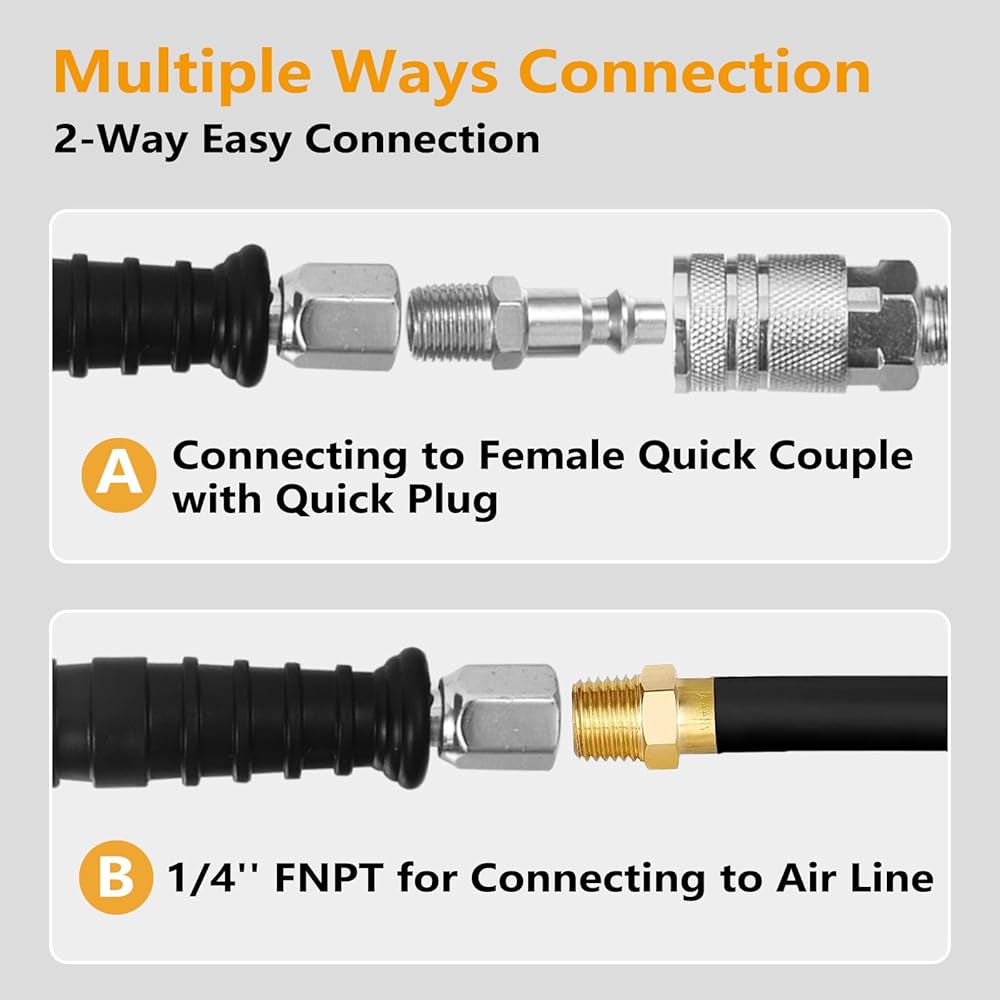 Multiple Ways Connection

2-Way Easy Connection

A Connecting to Female Quick Couple with Quick Plug

B 1/4'' FNPT for Connecting to Air Line