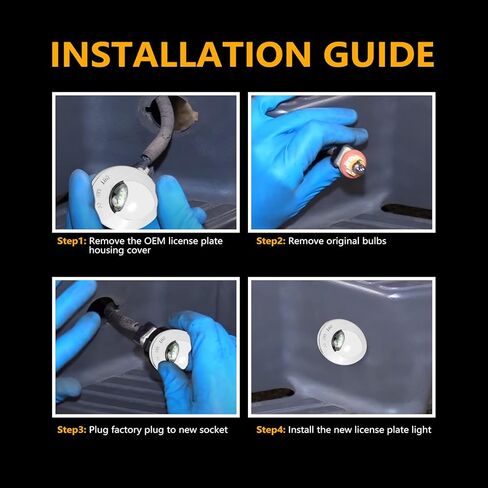 INSTALLATION GUIDE

Step1: Remove the OEM license plate housing cover

Step2: Remove original bulbs

Step3: Plug factory plug to new socket

Step4: Install the new license plate light