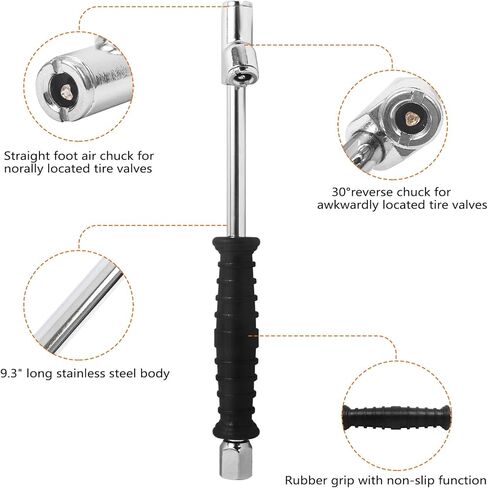 Straight foot air chuck for norally located tire valves

30°reverse chuck for awkwardly located tire valves

9.3" long stainless steel body

Rubber grip with non-slip function