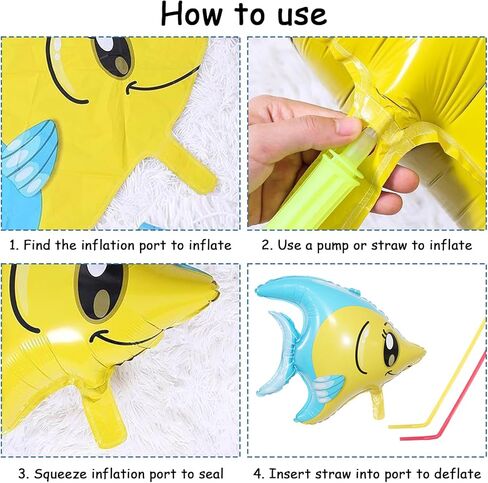 How to use

1. Find the inflation port to inflate

2. Use a pump or straw to inflate

3. Squeeze inflation port to seal

4. Insert straw into port to deflate