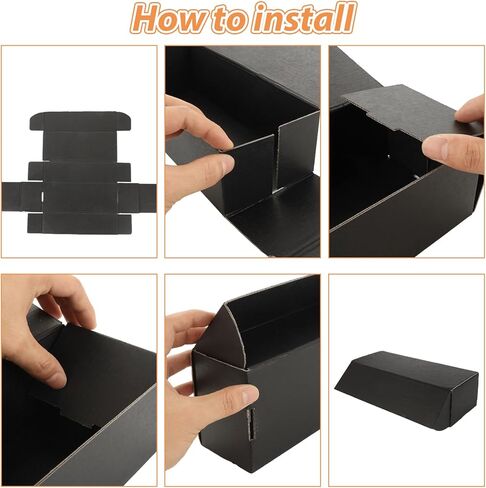 How to install