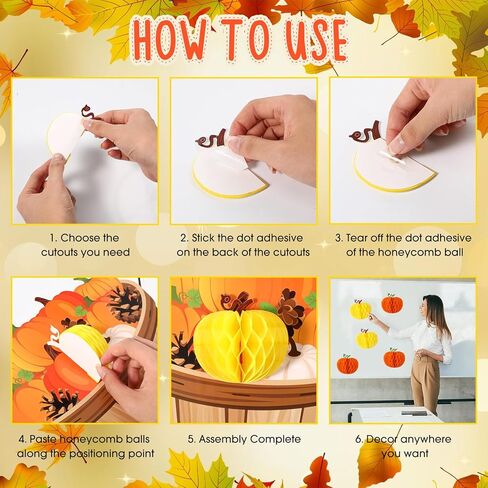 HOW TO USE

1. Choose the cutouts you need

2. Stick the dot adhesive on the back of the cutouts

3. Tear off the dot adhesive of the honeycomb ball

4. Paste honeycomb balls along the positioning point

5. Assembly Complete

6. Decor anywhere you want