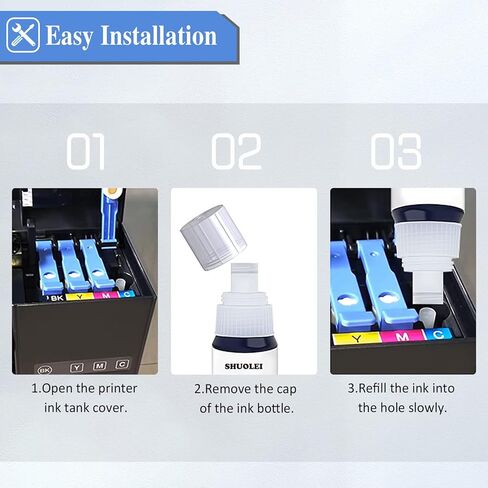 Easy Installation

01

BK Y M C

BK Y M C

1.Open the printer ink tank cover.

02

SHUOLEI

2.Remove the cap of the ink bottle.

03

Y M C

3.Refill the ink into the hole slowly.