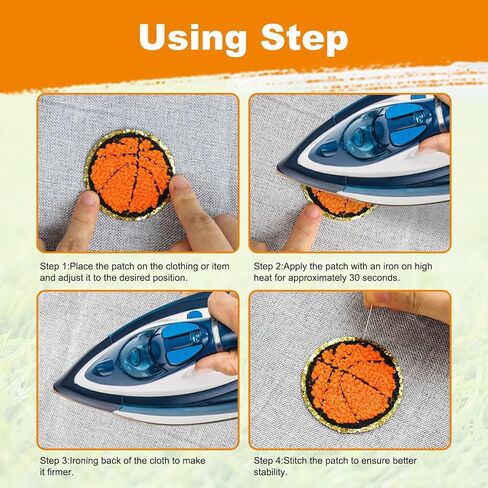 Using Step

Step 1:Place the patch on the clothing or item and adjust it to the desired position.

Step 2:Apply the patch with an iron on high heat for approximately 30 seconds.

Step 3:Ironing back of the cloth to make it firmer.

Step 4:Stitch the patch to ensure better stability.