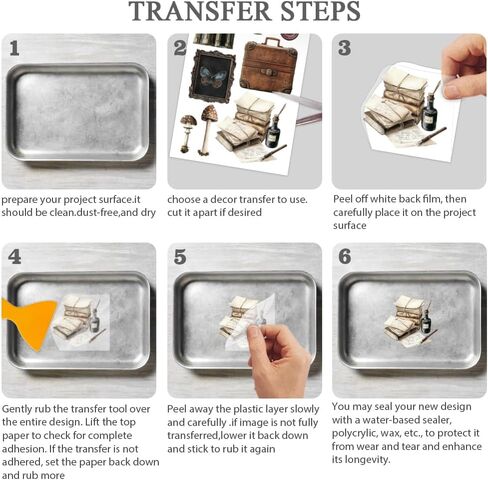 TRANSFER STEPS

1

prepare your project surface.it should be clean.dust-free,and dry

2

choose a decor transfer to use. cut it apart if desired

3

Peel off white back film, then carefully place it on the project surface

4

Gently rub the transfer tool over the entire design. Lift the top paper to check for complete adhesion. If the transfer is not adhered, set the paper back down and rub more

5

Peel away the plastic layer slowly and carefully .if image is not fully transferred,lower it back down and stick to rub it again

6

You may seal your new design with a water-based sealer, polycrylic, wax, etc., to protect it from wear and tear and enhance its longevity.