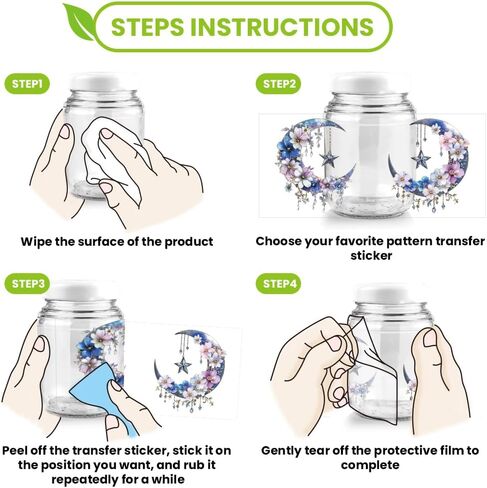 STEPS INSTRUCTIONS

STEP1

Wipe the surface of the product

STEP2

Choose your favorite pattern transfer sticker

STEP3

Peel off the transfer sticker, stick it on the position you want, and rub it repeatedly for a while

STEP4

Gently tear off the protective film to complete