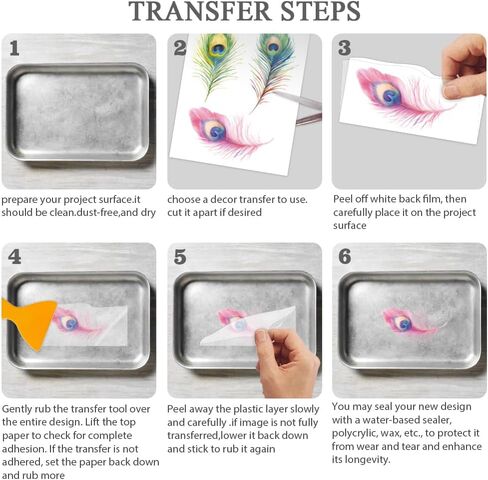 TRANSFER STEPS

1

prepare your project surface.it should be clean.dust-free,and dry

2

choose a decor transfer to use. cut it apart if desired

3

Peel off white back film, then carefully place it on the project surface

4

Gently rub the transfer tool over the entire design. Lift the top paper to check for complete adhesion. If the transfer is not adhered, set the paper back down and rub more

5

Peel away the plastic layer slowly and carefully .if image is not fully transferred,lower it back down and stick to rub it again

6

You may seal your new design with a water-based sealer, polycrylic, wax, etc., to protect it from wear and tear and enhance its longevity.