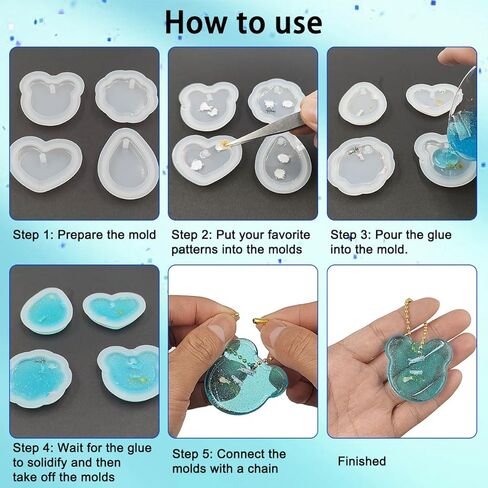 How to use

Step 1: Prepare the mold

Step 2: Put your favorite patterns into the molds

Step 3: Pour the glue into the mold.

Step 4: Wait for the glue to solidify and then take off the molds

Step 5: Connect the molds with a chain

Finished