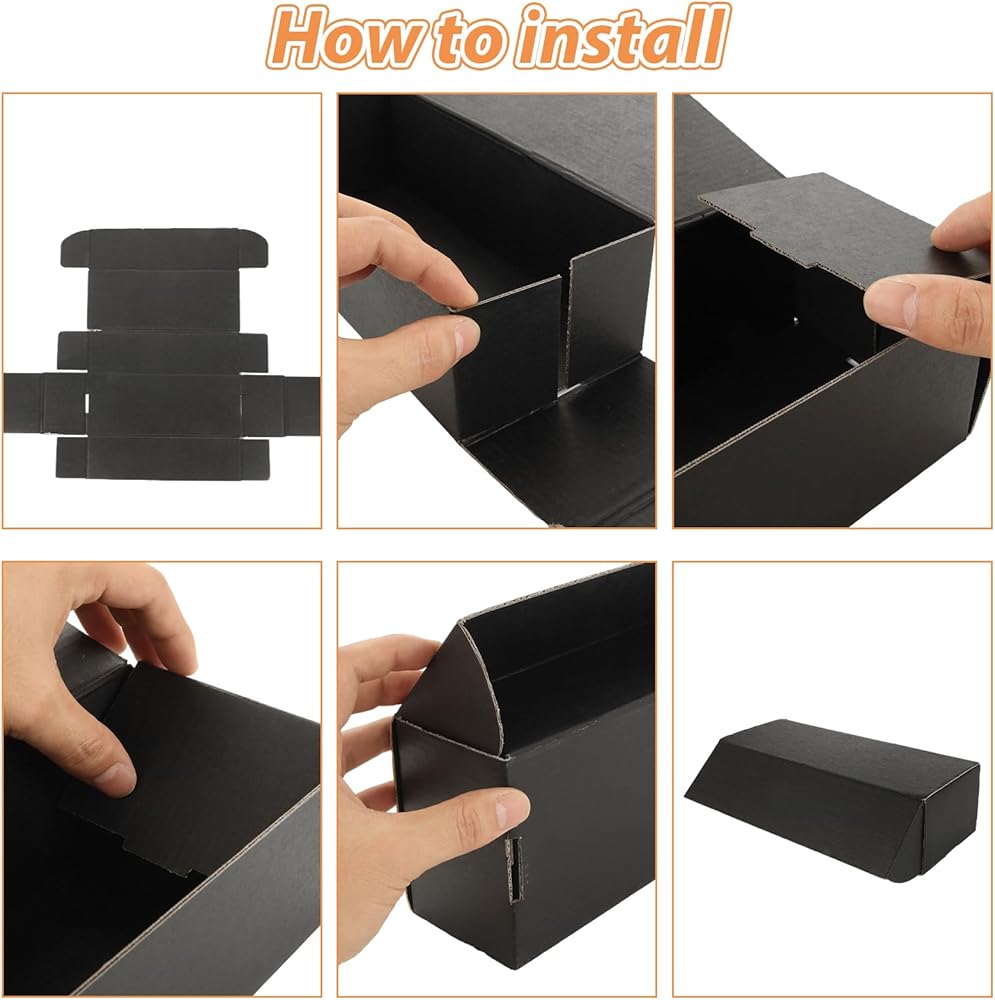 How to install