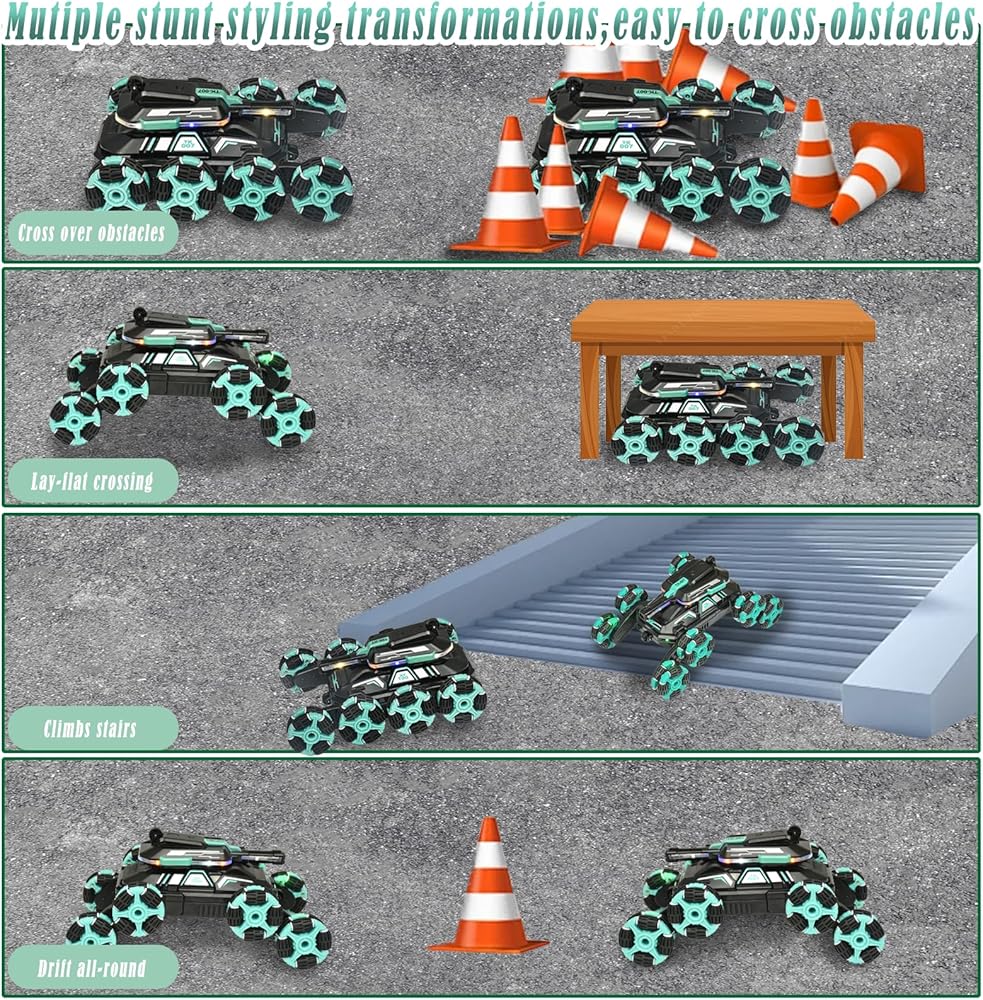 Mutiple stunt styling transformations, easy to cross obstacles

Cross over obstacles

Lay-flat crossing

Climbs stairs

Drift all-round