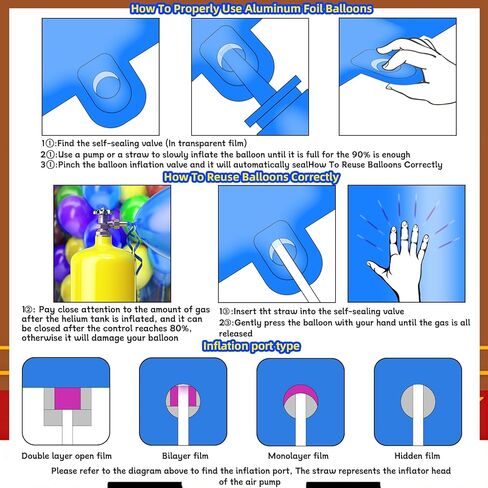 How To Properly Use Aluminum Foil Balloons

1①:Find the self-sealing valve (In transparent film)
2①:Use a pump or a straw to slowly inflate the balloon until it is full for the 90% is enough
3①:Pinch the balloon inflation valve and it will automatically sealHow To Reuse Balloons Correctly

How To Reuse Balloons Correctly

1②: Pay close attention to the amount of gas after the helium tank is inflated, and it can be closed after the control reaches 80%, otherwise it will damage your balloon

1③:Insert tht straw into the self-sealing valve
2③:Gently press the balloon with your hand until the gas is all released

Inflation port type

Double layer open film

Bilayer film

Monolayer film

Hidden film

Please refer to the diagram above to find the inflation port, The straw represents the inflator head of the air pump