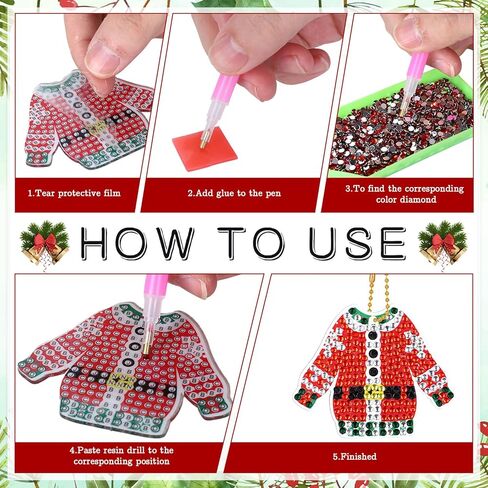 1.Tear protective film

2.Add glue to the pen

3.To find the corresponding color diamond

HOW TO USE

4.Paste resin drill to the corresponding position

5.Finished