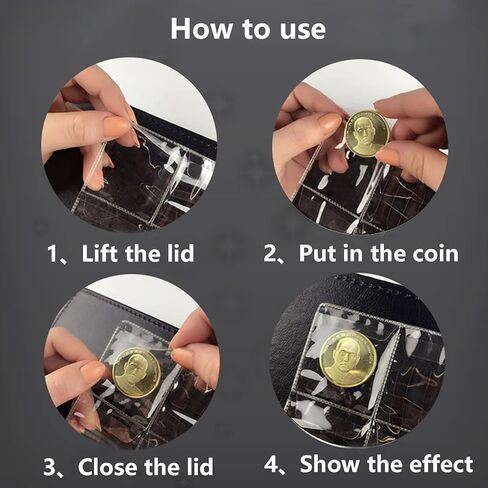 How to use

1、Lift the lid

2、Put in the coin

3、Close the lid

4、Show the effect