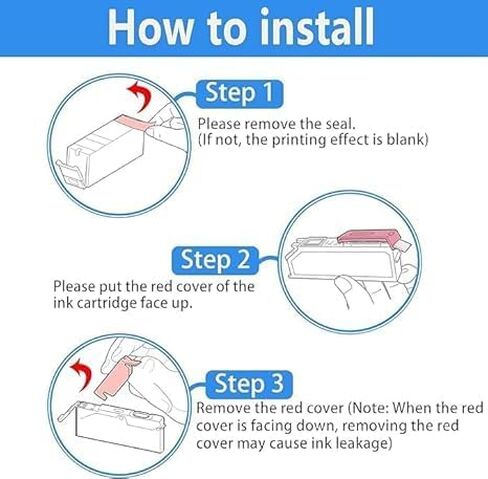 How to install

Step 1
Please remove the seal.
(If not, the printing effect is blank)

Step 2
Please put the red cover of the ink cartridge face up.

Step 3
Remove the red cover (Note: When the red cover is facing down, removing the red cover may cause ink leakage)