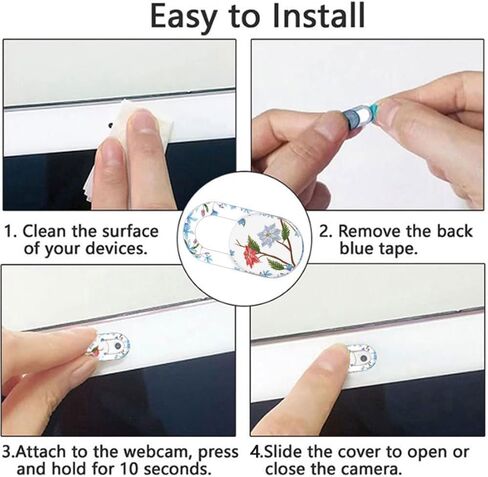 Easy to Install

1. Clean the surface of your devices.

2. Remove the back blue tape.

3.Attach to the webcam, press and hold for 10 seconds.

4.Slide the cover to open or close the camera.