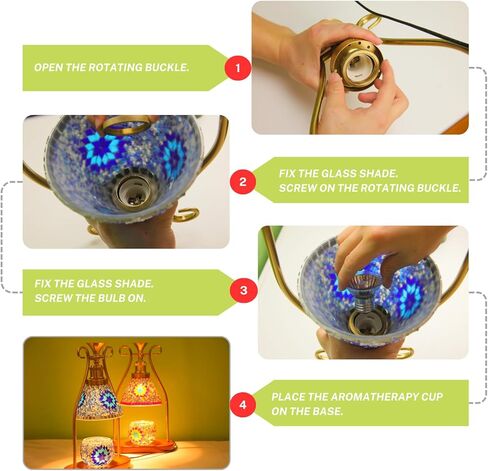 OPEN THE ROTATING BUCKLE.

1

2

FIX THE GLASS SHADE.
SCREW ON THE ROTATING BUCKLE.

FIX THE GLASS SHADE.
SCREW THE BULB ON.

3

4

PLACE THE AROMATHERAPY CUP ON THE BASE.