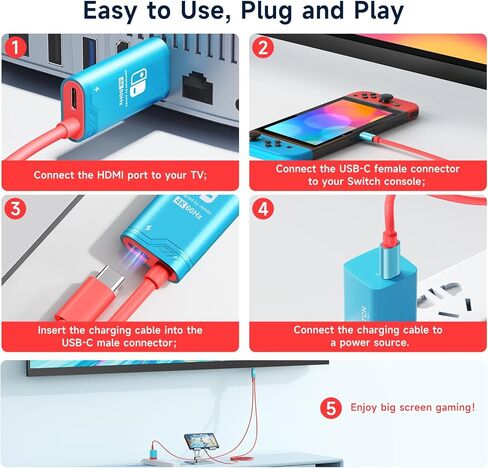 Easy to Use, Plug and Play

1

4K 60Hz

Connect the HDMI port to your TV;

2

Connect the USB-C female connector to your Switch console;

3

4K 60Hz

Insert the charging cable into the USB-C male connector;

4

Connect the charging cable to a power source.

5 Enjoy big screen gaming!