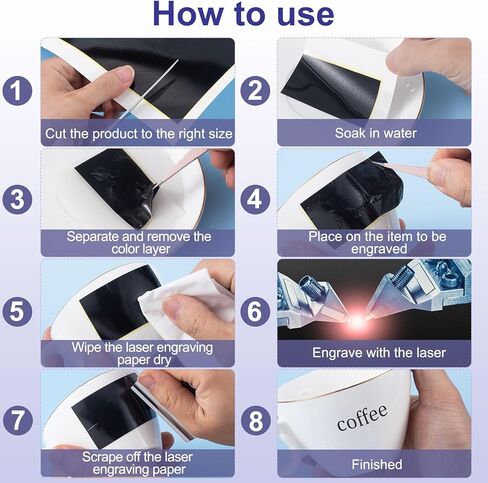 How to use

1
Cut the product to the right size

2
Soak in water

3
Separate and remove the color layer

4
Place on the item to be engraved

5
Wipe the laser engraving paper dry

6
Engrave with the laser

7
Scrape off the laser engraving paper

8
coffee
Finished