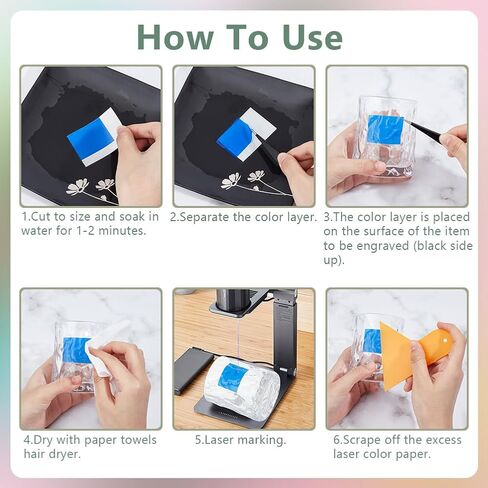 How To Use

1.Cut to size and soak in water for 1-2 minutes.

2.Separate the color layer.

3.The color layer is placed on the surface of the item to be engraved (black side up).

4.Dry with paper towels hair dryer.

5.Laser marking.

6.Scrape off the excess laser color paper.