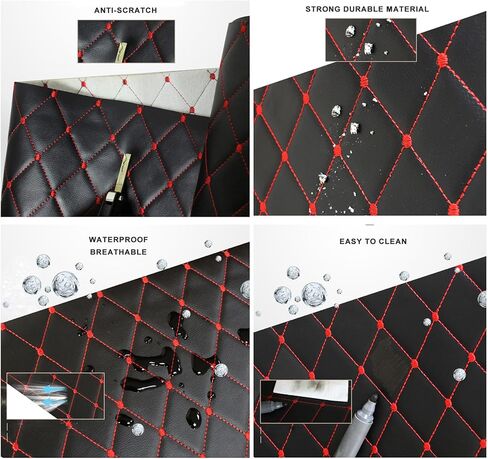 ANTI-SCRATCH

STRONG DURABLE MATERIAL

WATERPROOF
BREATHABLE

EASY TO CLEAN