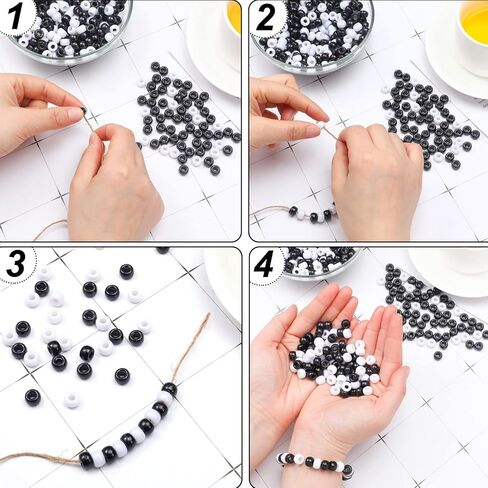 1

2

3

4