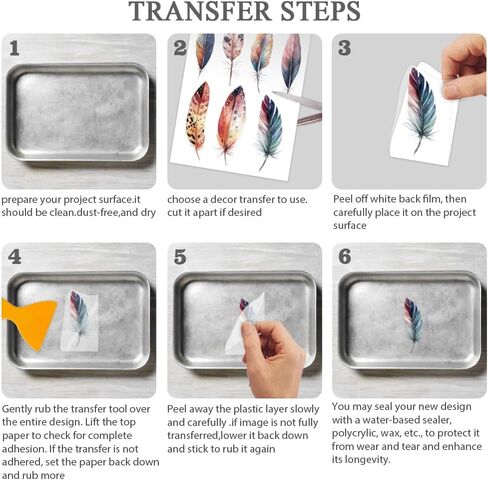 TRANSFER STEPS

1

prepare your project surface.it should be clean.dust-free,and dry

2

choose a decor transfer to use. cut it apart if desired

3

Peel off white back film, then carefully place it on the project surface

4

Gently rub the transfer tool over the entire design. Lift the top paper to check for complete adhesion. If the transfer is not adhered, set the paper back down and rub more

5

Peel away the plastic layer slowly and carefully .if image is not fully transferred,lower it back down and stick to rub it again

6

You may seal your new design with a water-based sealer, polycrylic, wax, etc., to protect it from wear and tear and enhance its longevity.