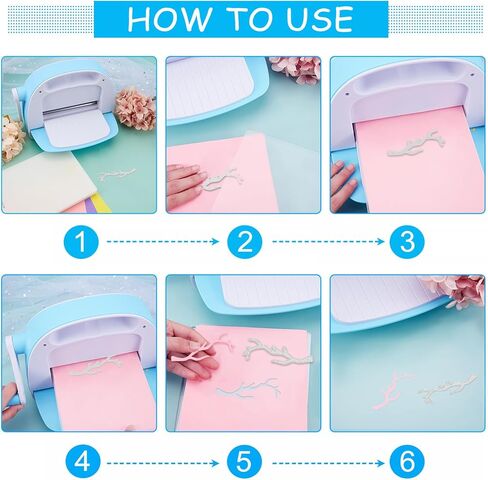 HOW TO USE

1
2
3

4
5
6