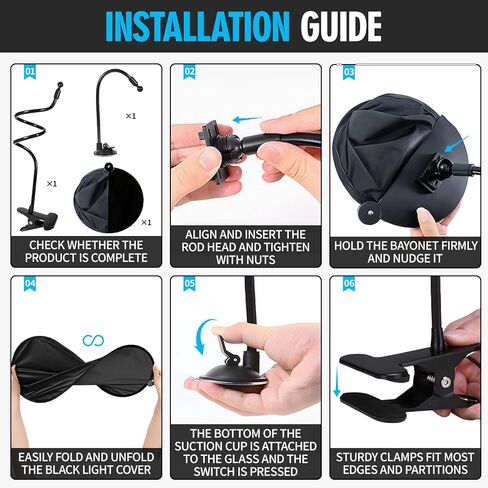 INSTALLATION GUIDE

01

×1

×1

×1

CHECK WHETHER THE PRODUCT IS COMPLETE

02

ALIGN AND INSERT THE ROD HEAD AND TIGHTEN WITH NUTS

03

HOLD THE BAYONET FIRMLY AND NUDGE IT

04

EASILY FOLD AND UNFOLD THE BLACK LIGHT COVER

05

THE BOTTOM OF THE SUCTION CUP IS ATTACHED TO THE GLASS AND THE SWITCH IS PRESSED

06

STURDY CLAMPS FIT MOST EDGES AND PARTITIONS