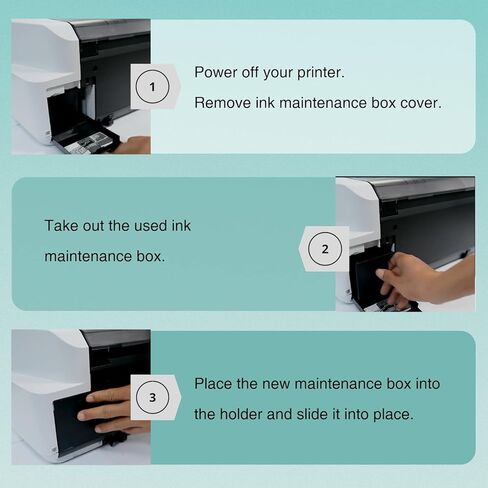 1

Power off your printer.

Remove ink maintenance box cover.

Take out the used ink maintenance box.

2

3

Place the new maintenance box into the holder and slide it into place.