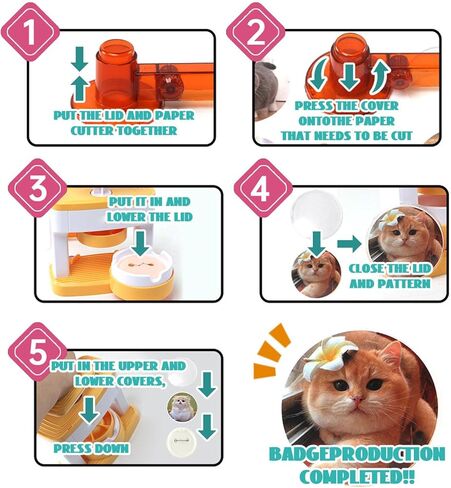 1

PUT THE LID AND PAPER CUTTER TOGETHER

2

PRESS THE COVER ONTOTHE PAPER THAT NEEDS TO BE CUT

3

PUT IT IN AND LOWER THE LID

4

CLOSE THE LID AND PATTERN

5

PUT IN THE UPPER AND LOWER COVERS,

PRESS DOWN

BADGEPRODUCTION COMPLETED!!