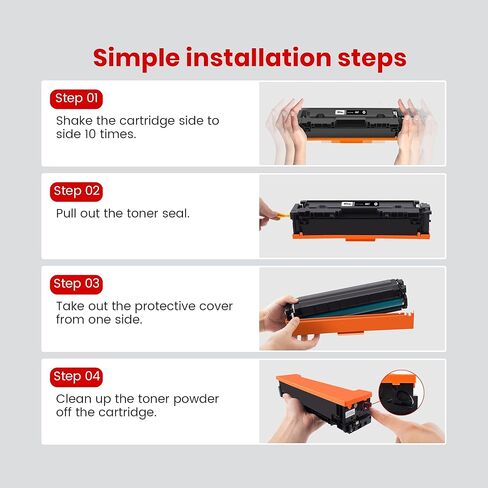 Simple installation steps

Step 01

Shake the cartridge side to side 10 times.

Step 02

Pull out the toner seal.

Step 03

Take out the protective cover from one side.

Step 04

Clean up the toner powder off the cartridge.