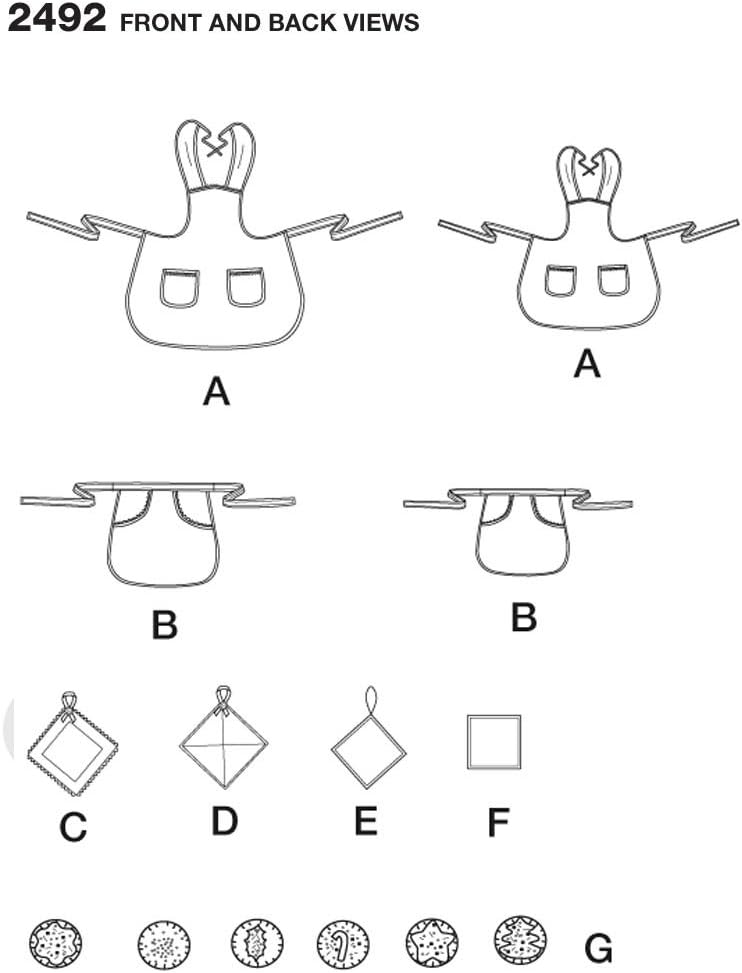 2492 FRONT AND BACK VIEWS

A

A

B

B

C

D

E

F

G