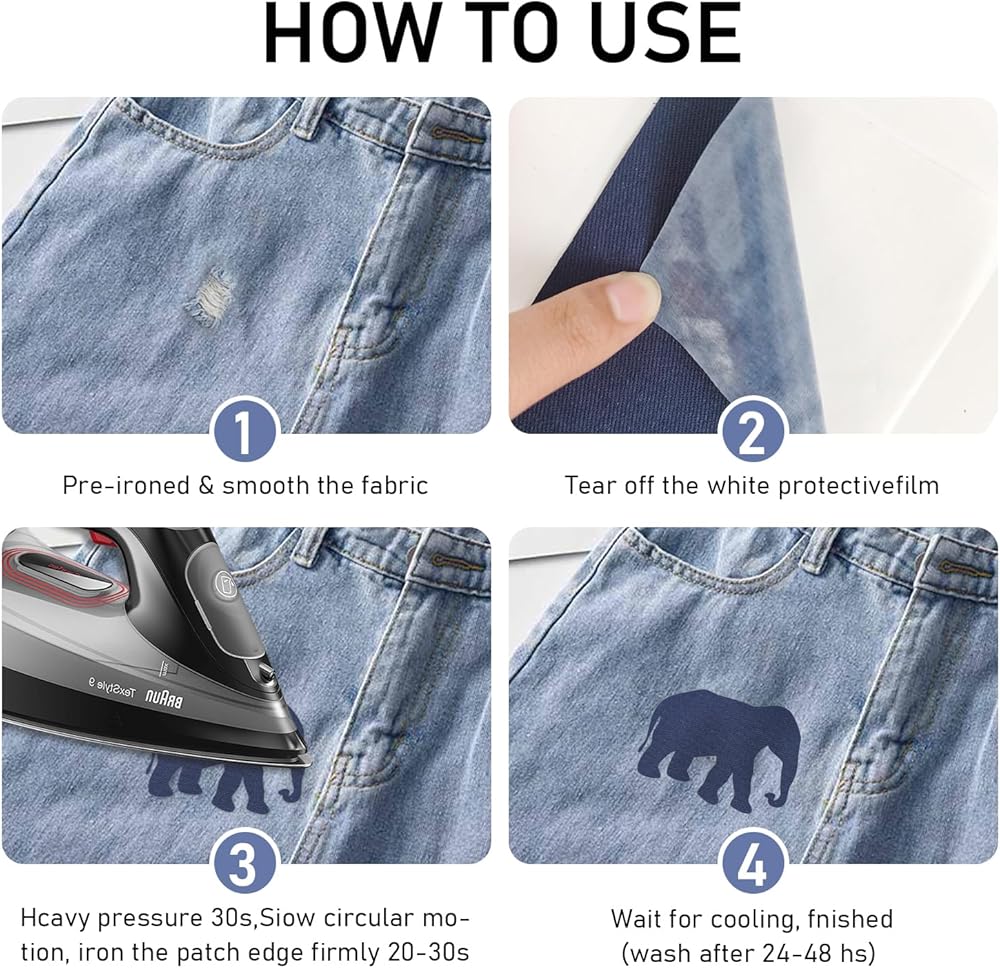 HOW TO USE

1

Pre-ironed & smooth the fabric

2

Tear off the white protectivefilm

BRAUN TexStyle 9

3

Hcavy pressure 30s,Siow circular motion, iron the patch edge firmly 20-30s

4

Wait for cooling, fnished (wash after 24-48 hs)