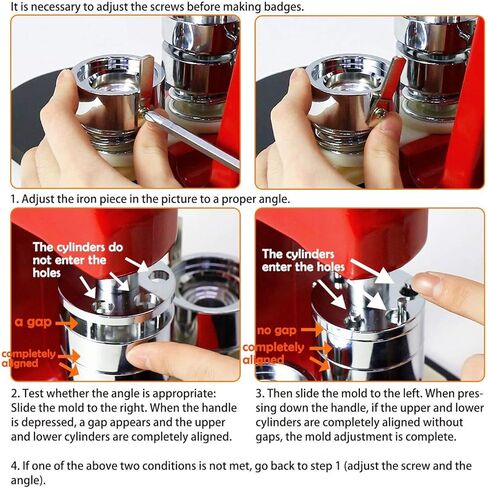 It is necessary to adjust the screws before making badges.

1. Adjust the iron piece in the picture to a proper angle.

The cylinders do not enter the holes

a gap

completely aligned

The cylinders enter the holes

no gap

completely aligned

2. Test whether the angle is appropriate: Slide the mold to the right. When the handle is depressed, a gap appears and the upper and lower cylinders are completely aligned.

3. Then slide the mold to the left. When pressing down the handle, if the upper and lower cylinders are completely aligned without gaps, the mold adjustment is complete.

4. If one of the above two conditions is not met, go back to step 1 (adjust the screw and the angle).