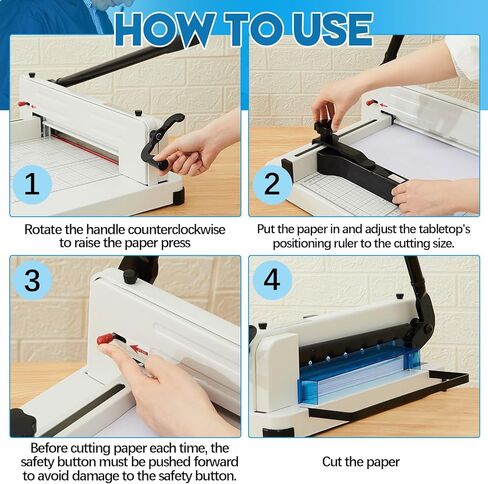 HOW TO USE

1

Rotate the handle counterclockwise to raise the paper press

2

Put the paper in and adjust the tabletop's positioning ruler to the cutting size.

3

Before cutting paper each time, the safety button must be pushed forward to avoid damage to the safety button.

4

Cut the paper