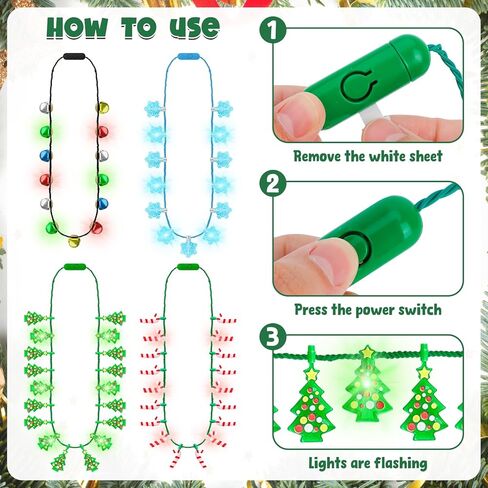 HOW TO USE

1

Remove the white sheet

2

Press the power switch

3

Lights are flashing