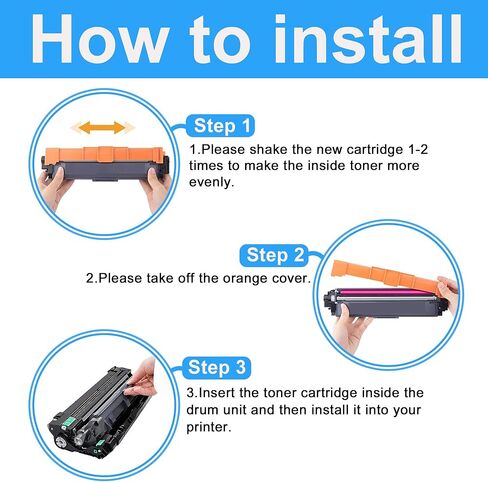 How to install

Step 1

1.Please shake the new cartridge 1-2 times to make the inside toner more evenly.

Step 2

2.Please take off the orange cover.

Step 3

3.Insert the toner cartridge inside the drum unit and then install it into your printer.