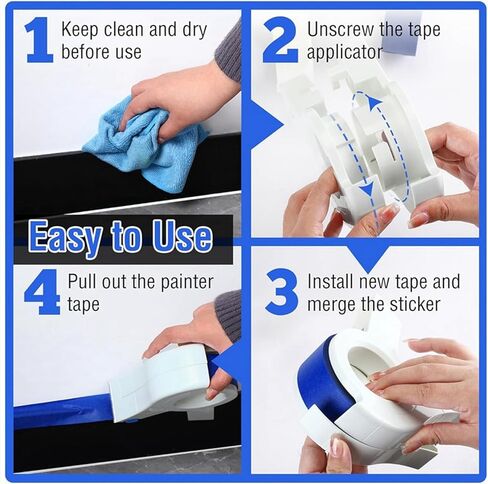 1 Keep clean and dry before use

2 Unscrew the tape applicator

Easy to Use

4 Pull out the painter tape

3 Install new tape and merge the sticker