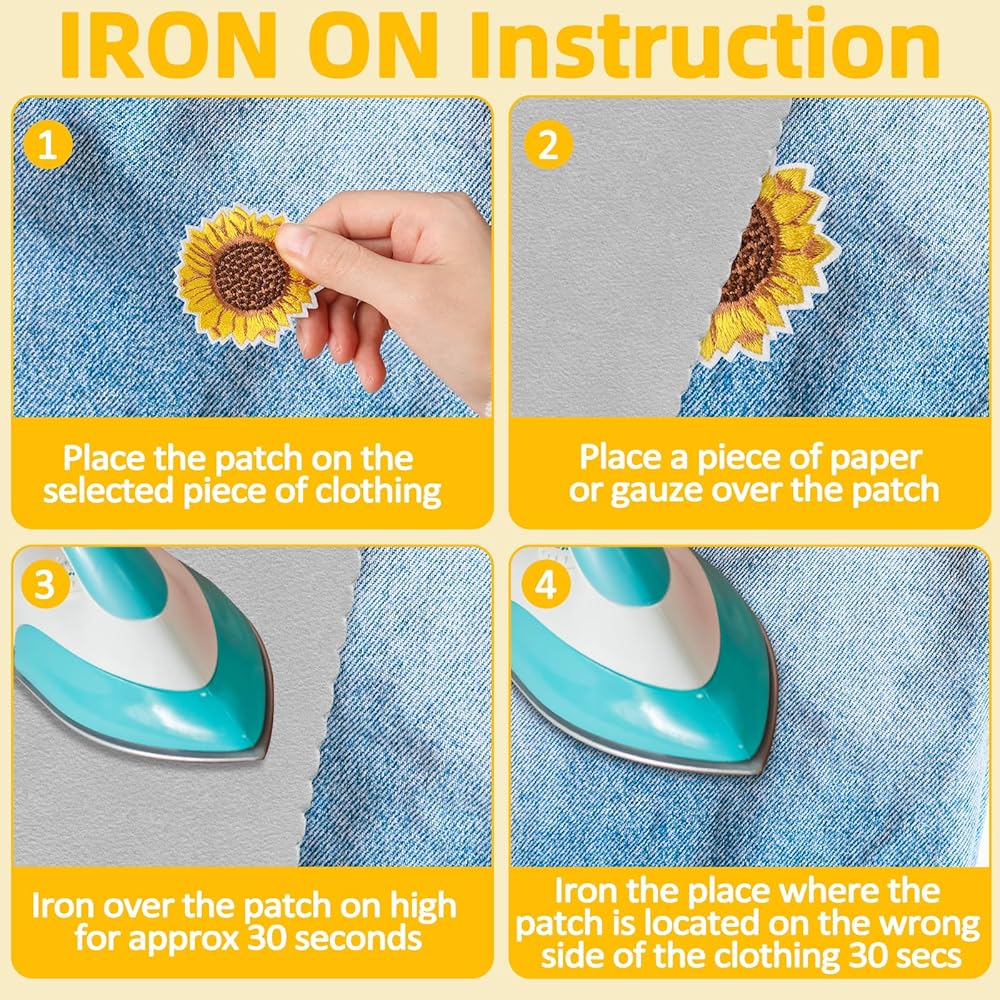 IRON ON Instruction

1

Place the patch on the selected piece of clothing

2

Place a piece of paper or gauze over the patch

3

Iron over the patch on high for approx 30 seconds

4

Iron the place where the patch is located on the wrong side of the clothing 30 secs