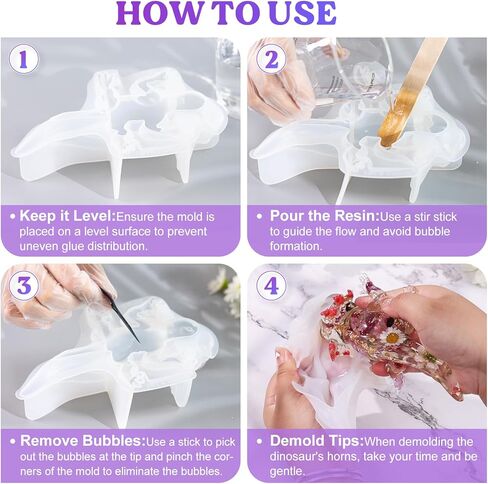 HOW TO USE

1

• Keep it Level:Ensure the mold is placed on a level surface to prevent uneven glue distribution.

2

• Pour the Resin:Use a stir stick to guide the flow and avoid bubble formation.

3

• Remove Bubbles:Use a stick to pick out the bubbles at the tip and pinch the corners of the mold to eliminate the bubbles.

4

• Demold Tips:When demolding the dinosaur's horns, take your time and be gentle.