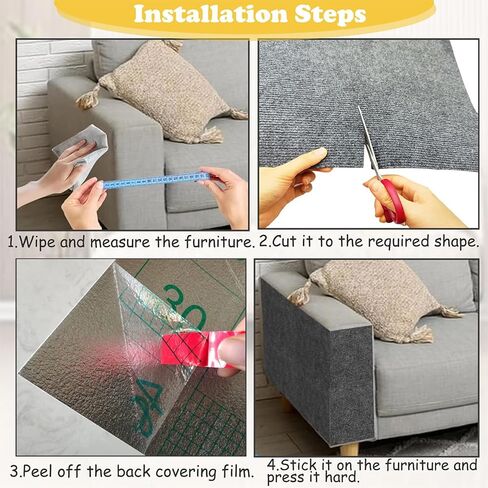 Installation Steps

1.Wipe and measure the furniture.

2.Cut it to the required shape.

30

24

3.Peel off the back covering film.

4.Stick it on the furniture and press it hard.