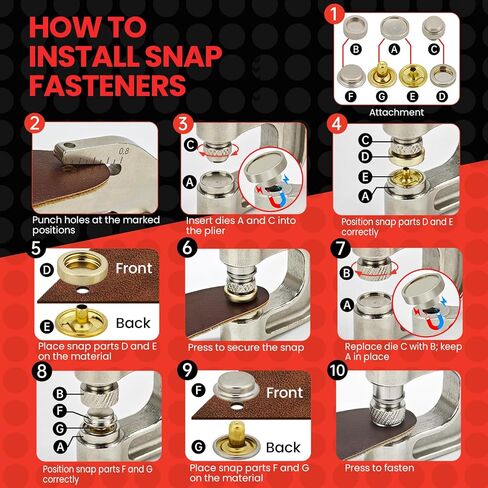 HOW TO INSTALL SNAP FASTENERS

1
B A C
F G E D
Attachment

2
0.8
Punch holes at the marked positions

3
C
A
Insert dies A and C into the plier

4
C
D
E
A
Position snap parts D and E correctly

5
D Front
E Back
Place snap parts D and E on the material

6
Press to secure the snap

7
B
A
Replace die C with B; keep A in place

8
B
F
G
A
Position snap parts F and G correctly

9
F Front
G Back
Place snap parts F and G on the material

10
Press to fasten