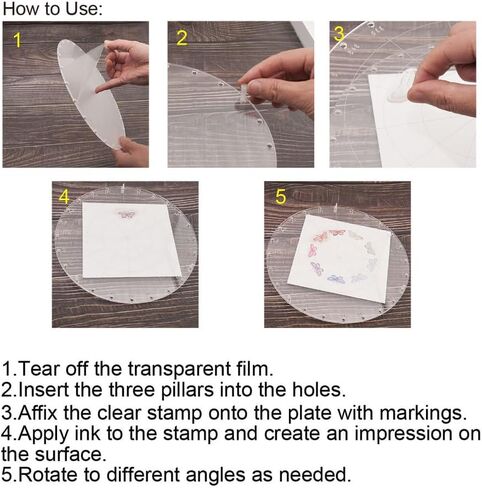 How to Use:

1

2

3

4

5

1.Tear off the transparent film.
2.Insert the three pillars into the holes.
3.Affix the clear stamp onto the plate with markings.
4.Apply ink to the stamp and create an impression on the surface.
5.Rotate to different angles as needed.