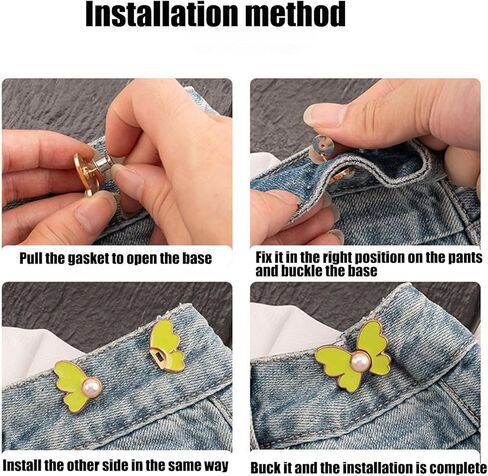 Installation method

Pull the gasket to open the base

Fix it in the right position on the pants and buckle the base

Install the other side in the same way

Buck it and the installation is complete