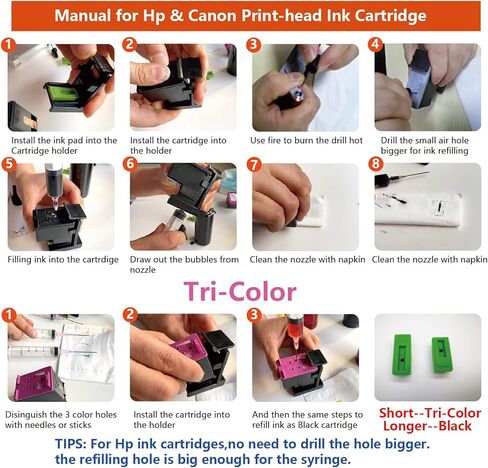 Manual for Hp & Canon Print-head Ink Cartridge

1
Install the ink pad into the Cartridge holder

2
Install the cartridge into the holder

3
Use fire to burn the drill hot

4
Drill the small air hole bigger for ink refilling

5
Filling ink into the cartrdige

6
Draw out the bubbles from nozzle

7
Clean the nozzle with napkin

8
Clean the nozzle with napkin

Tri-Color

1
Disinguish the 3 color holes with needles or sticks

2
Install the cartridge into the holder

3
And then the same steps to refill ink as Black cartridge

Short--Tri-Color
Longer--Black

TIPS: For Hp ink cartridges,no need to drill the hole bigger. the refilling hole is big enough for the syringe.