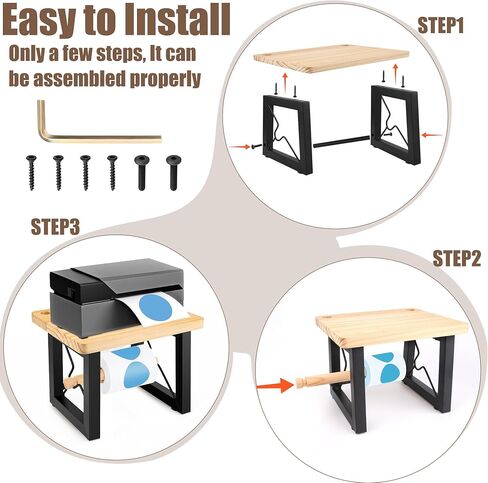 Easy to Install

Only a few steps, It can be assembled properly

STEP1

STEP3

STEP2