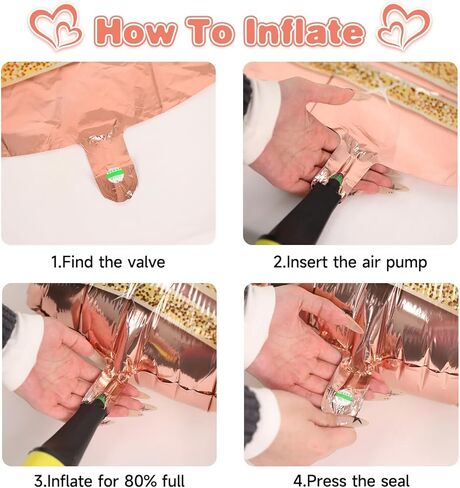 How To Inflate

1.Find the valve

2.Insert the air pump

3.Inflate for 80% full

4.Press the seal